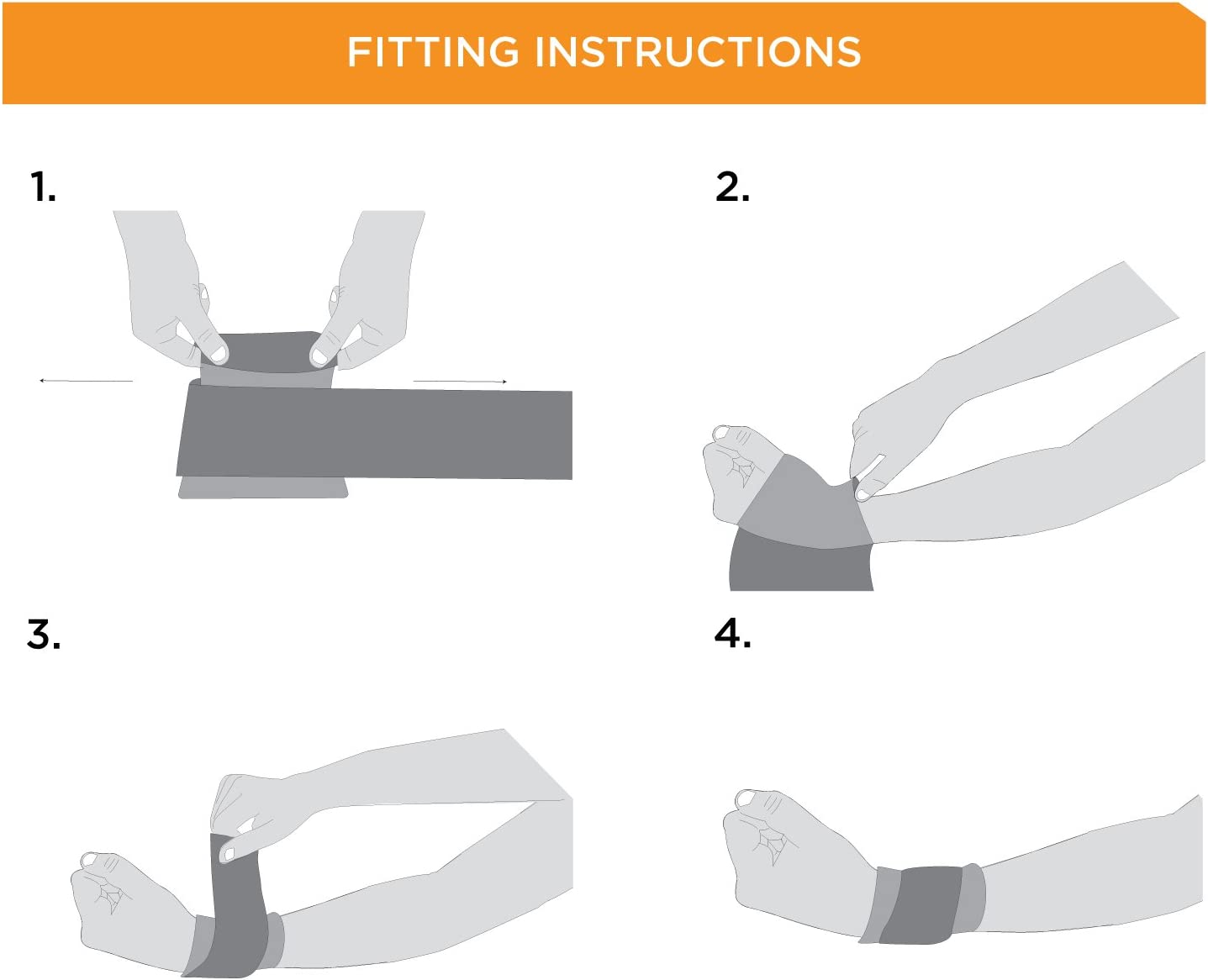 FITTING INSTRUCTIONS

1.

2.

3.

4.