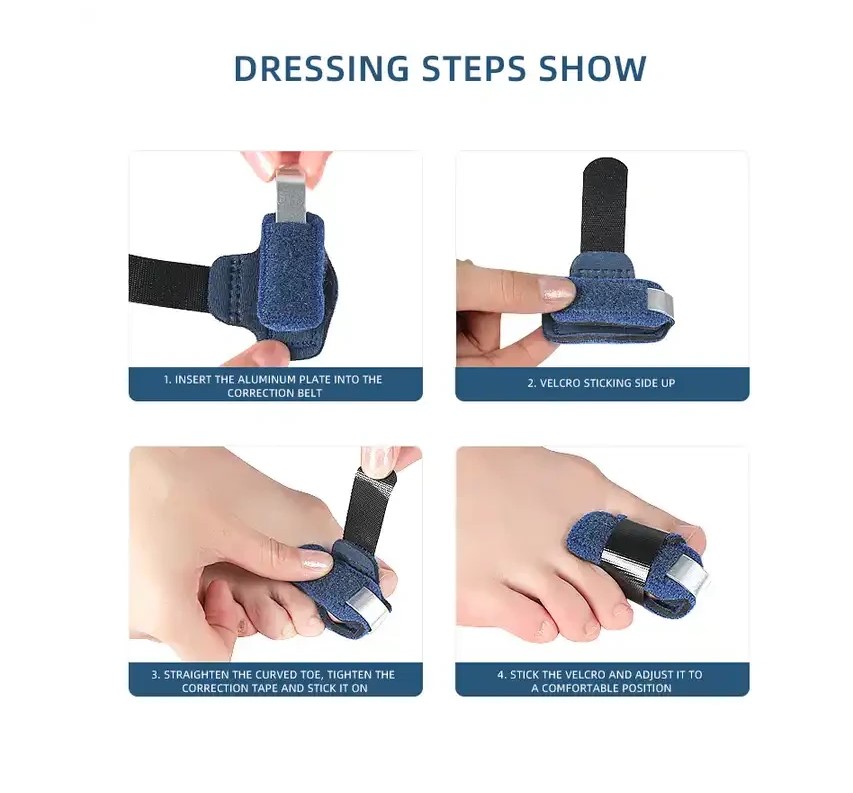 DRESSING STEPS SHOW

1. INSERT THE ALUMINUM PLATE INTO THE CORRECTION BELT

2. VELCRO STICKING SIDE UP

3. STRAIGHTEN THE CURVED TOE, TIGHTEN THE CORRECTION TAPE AND STICK IT ON

4. STICK THE VELCRO AND ADJUST IT TO A COMFORTABLE POSITION