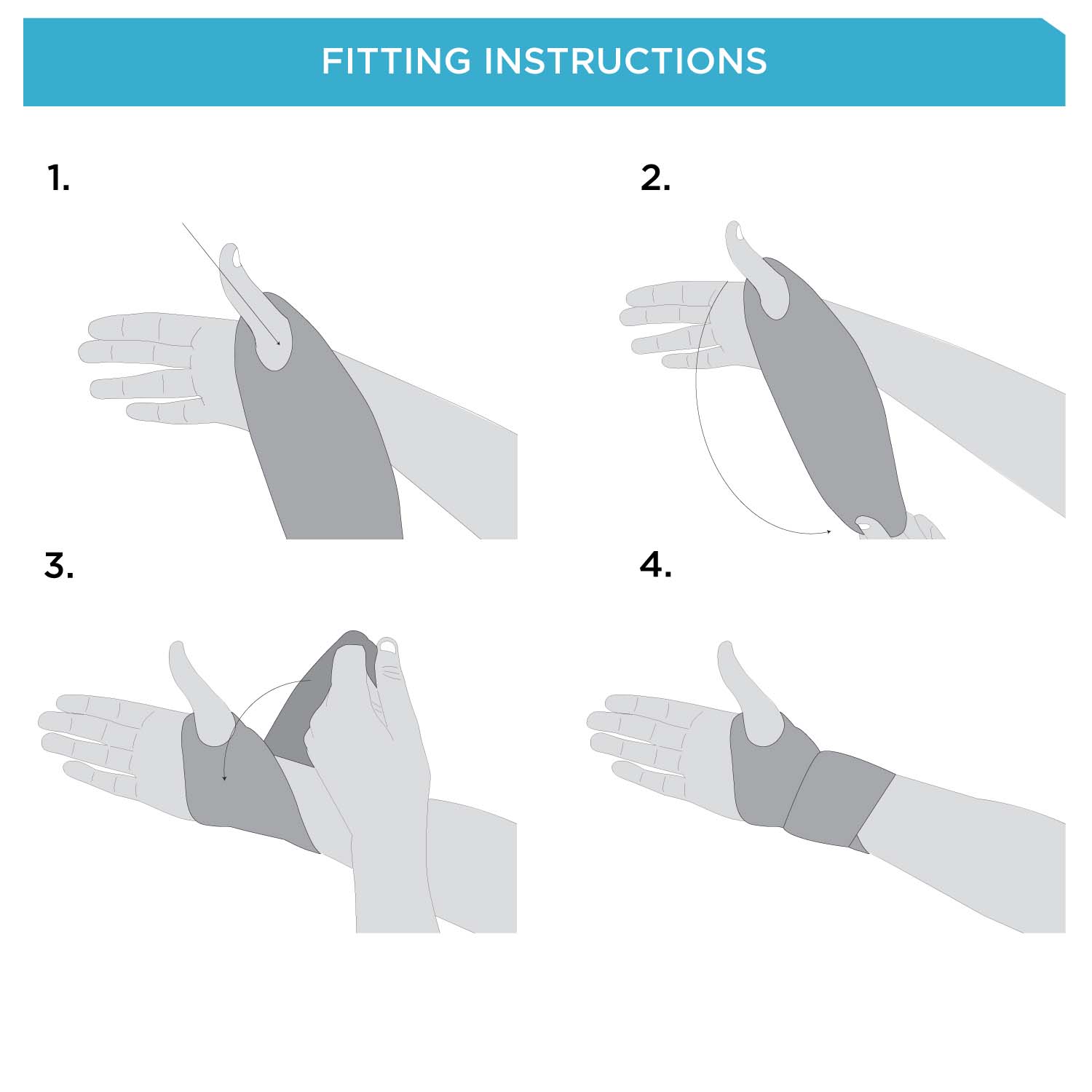 FITTING INSTRUCTIONS

1.

2.

3.

4.