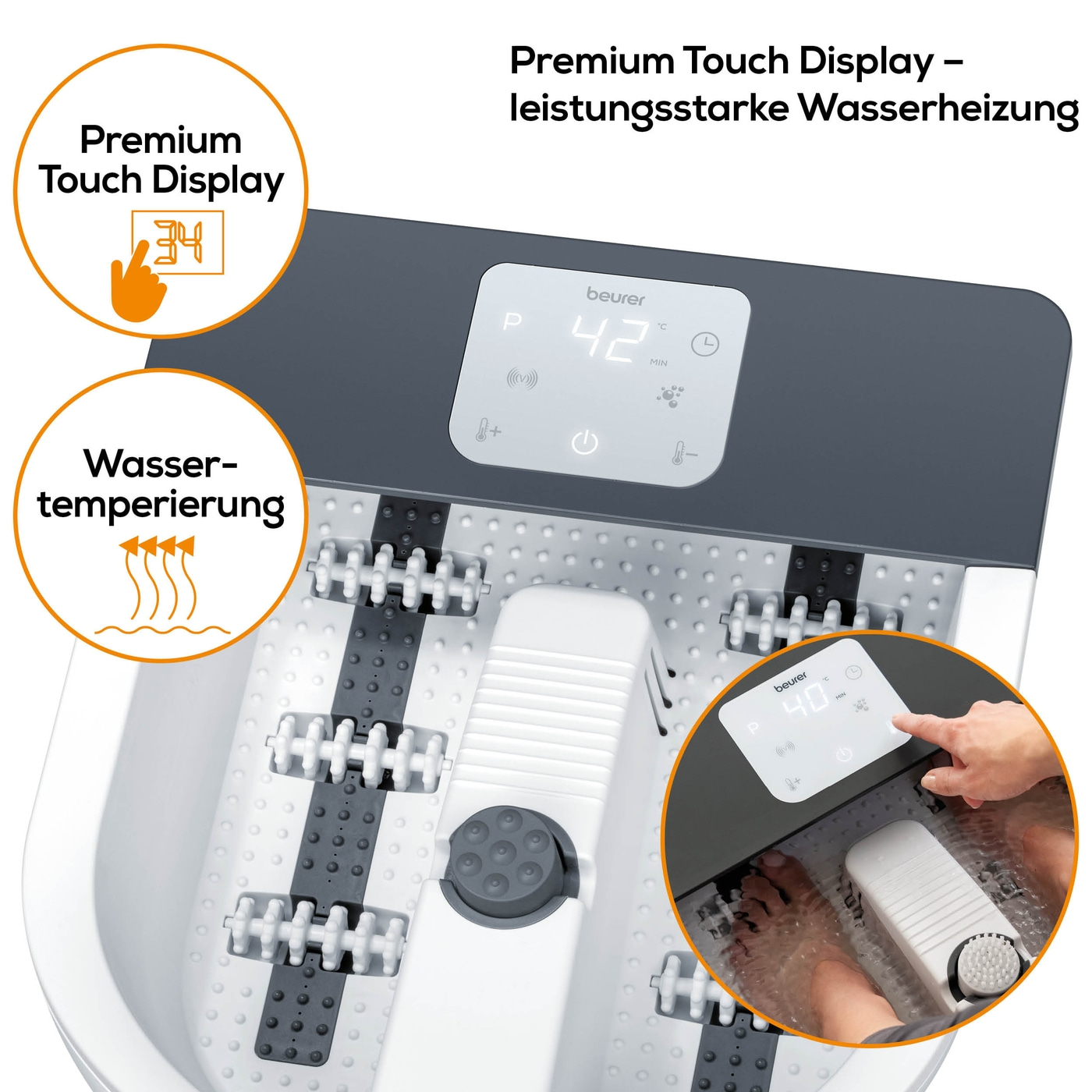 Premium Touch Display – leistungsstarke Wasserheizung

Premium Touch Display

34

Wasser-temperierung

beurer

P

42

°C

MIN

beurer

40

°C

MIN

P